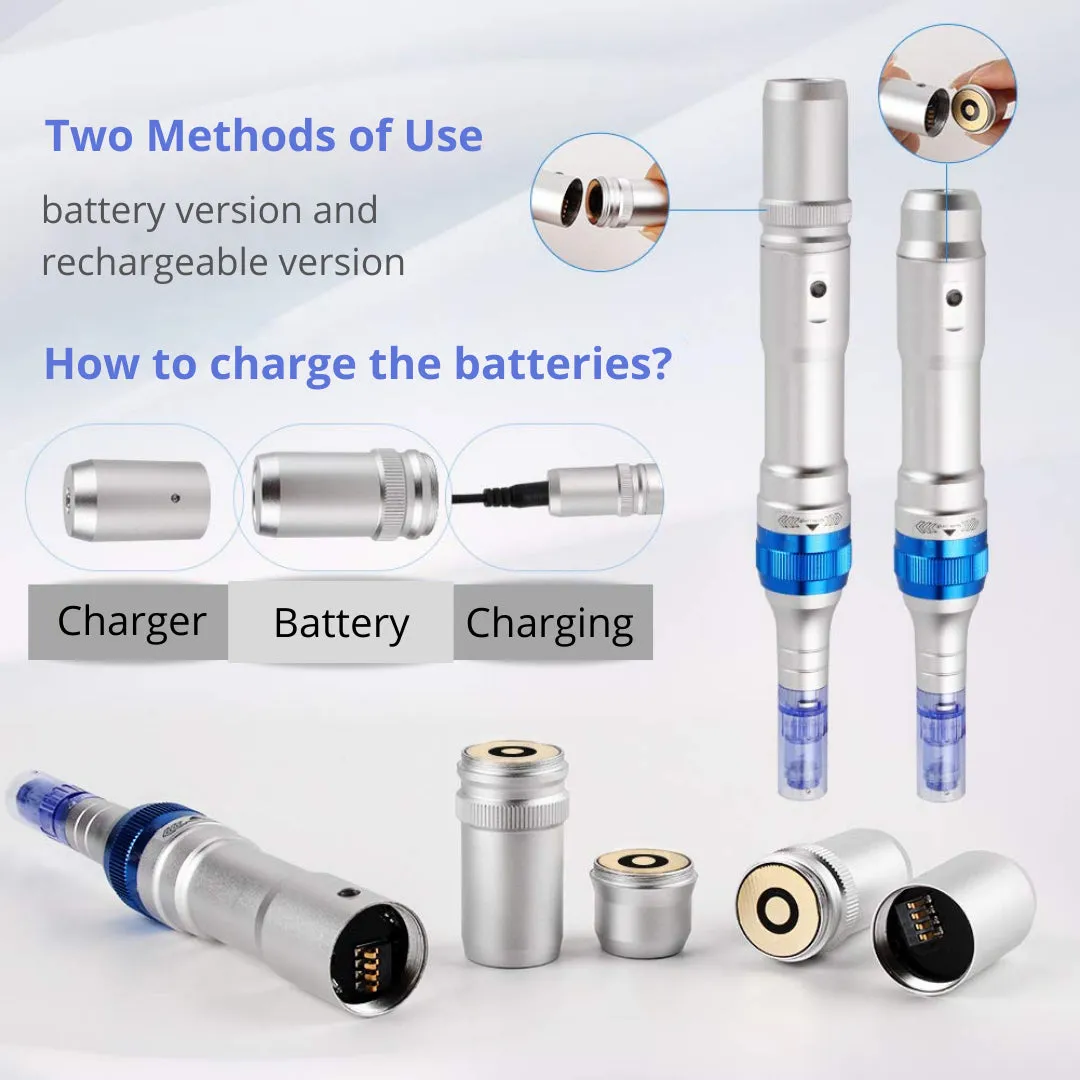 Two Methods of Use

battery version and rechargeable version

How to charge the batteries?

Charger

Battery

Charging