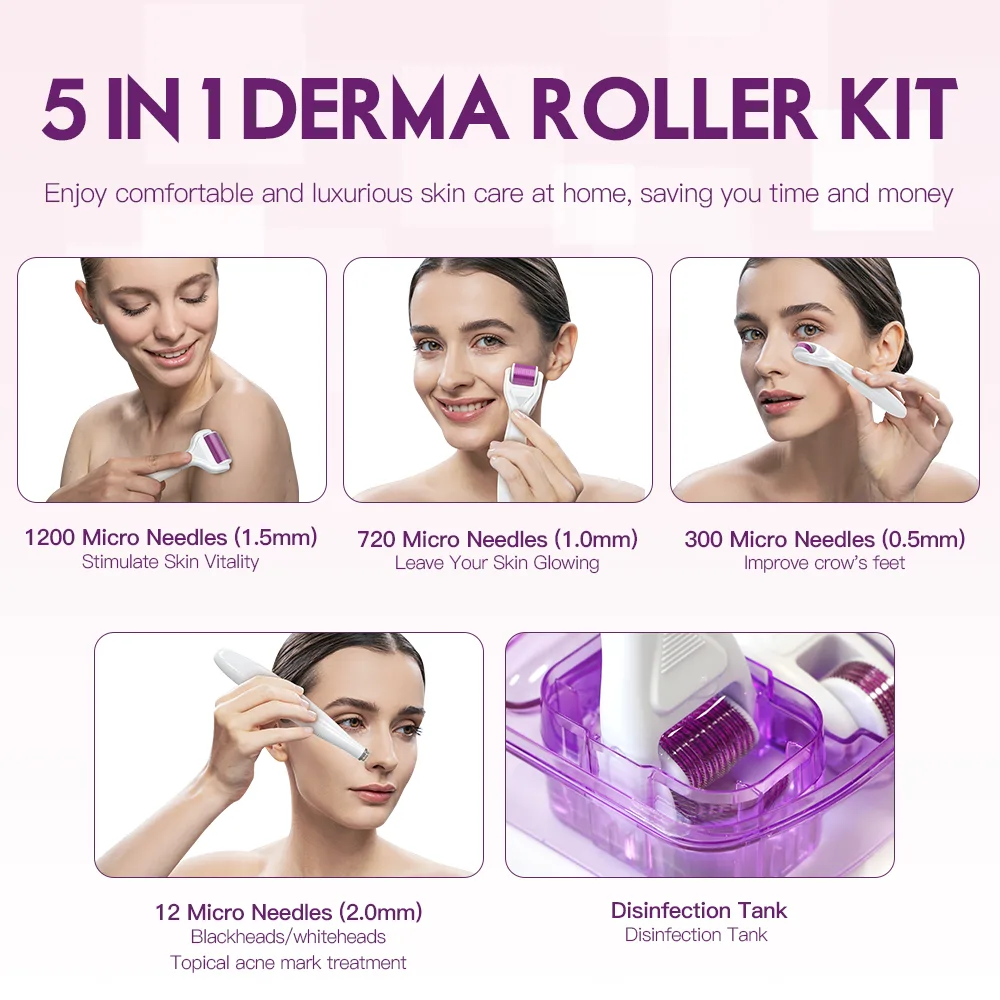 5 IN 1 DERMA ROLLER KIT

Enjoy comfortable and luxurious skin care at home, saving you time and money

1200 Micro Needles (1.5mm)
Stimulate Skin Vitality

720 Micro Needles (1.0mm)
Leave Your Skin Glowing

300 Micro Needles (0.5mm)
Improve crow's feet

12 Micro Needles (2.0mm)
Blackheads/whiteheads
Topical acne mark treatment

Disinfection Tank
Disinfection Tank