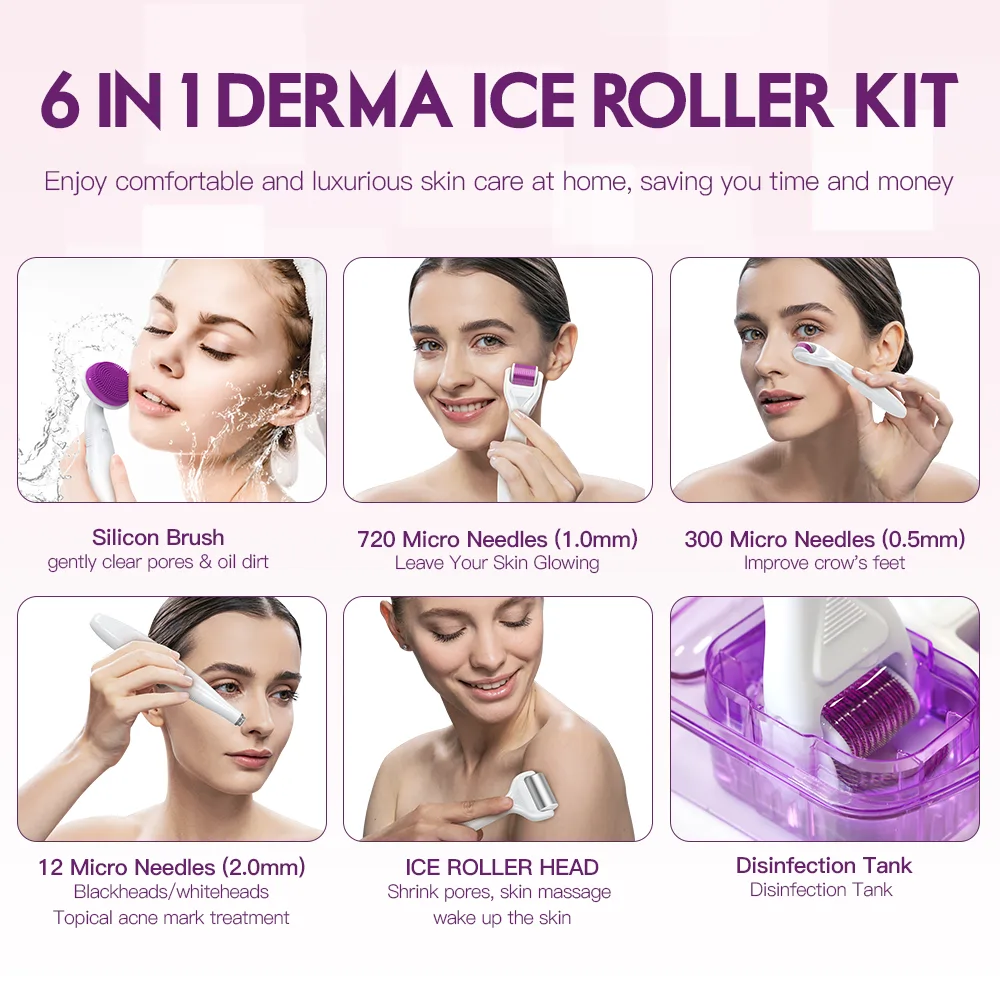 6 IN 1 DERMA ICE ROLLER KIT

Enjoy comfortable and luxurious skin care at home, saving you time and money

Silicon Brush
gently clear pores & oil dirt

720 Micro Needles (1.0mm)
Leave Your Skin Glowing

300 Micro Needles (0.5mm)
Improve crow's feet

12 Micro Needles (2.0mm)
Blackheads/whiteheads
Topical acne mark treatment

ICE ROLLER HEAD
Shrink pores, skin massage
wake up the skin

Disinfection Tank
Disinfection Tank