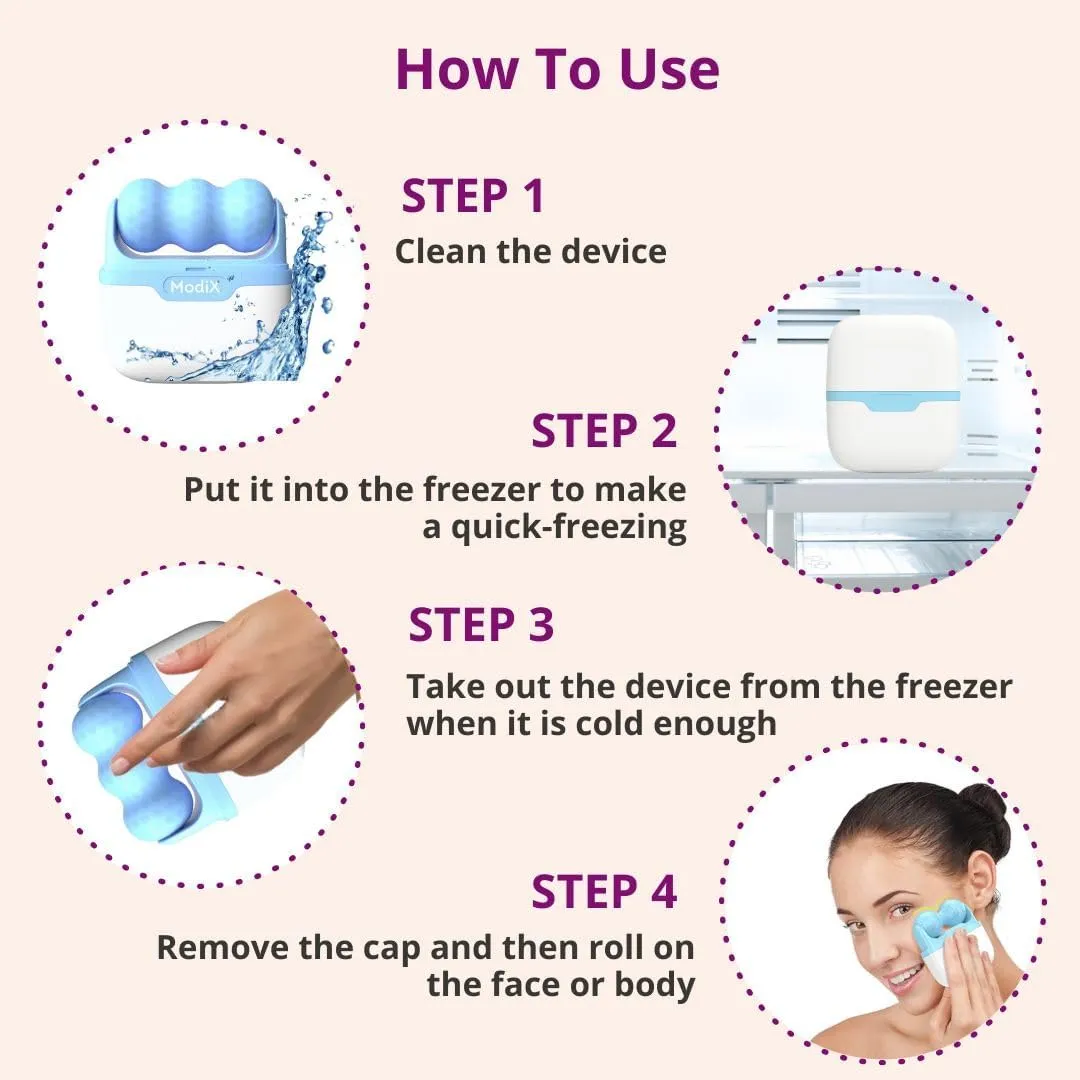 How To Use

ModiX

STEP 1
Clean the device

STEP 2
Put it into the freezer to make a quick-freezing

STEP 3
Take out the device from the freezer when it is cold enough

STEP 4
Remove the cap and then roll on the face or body