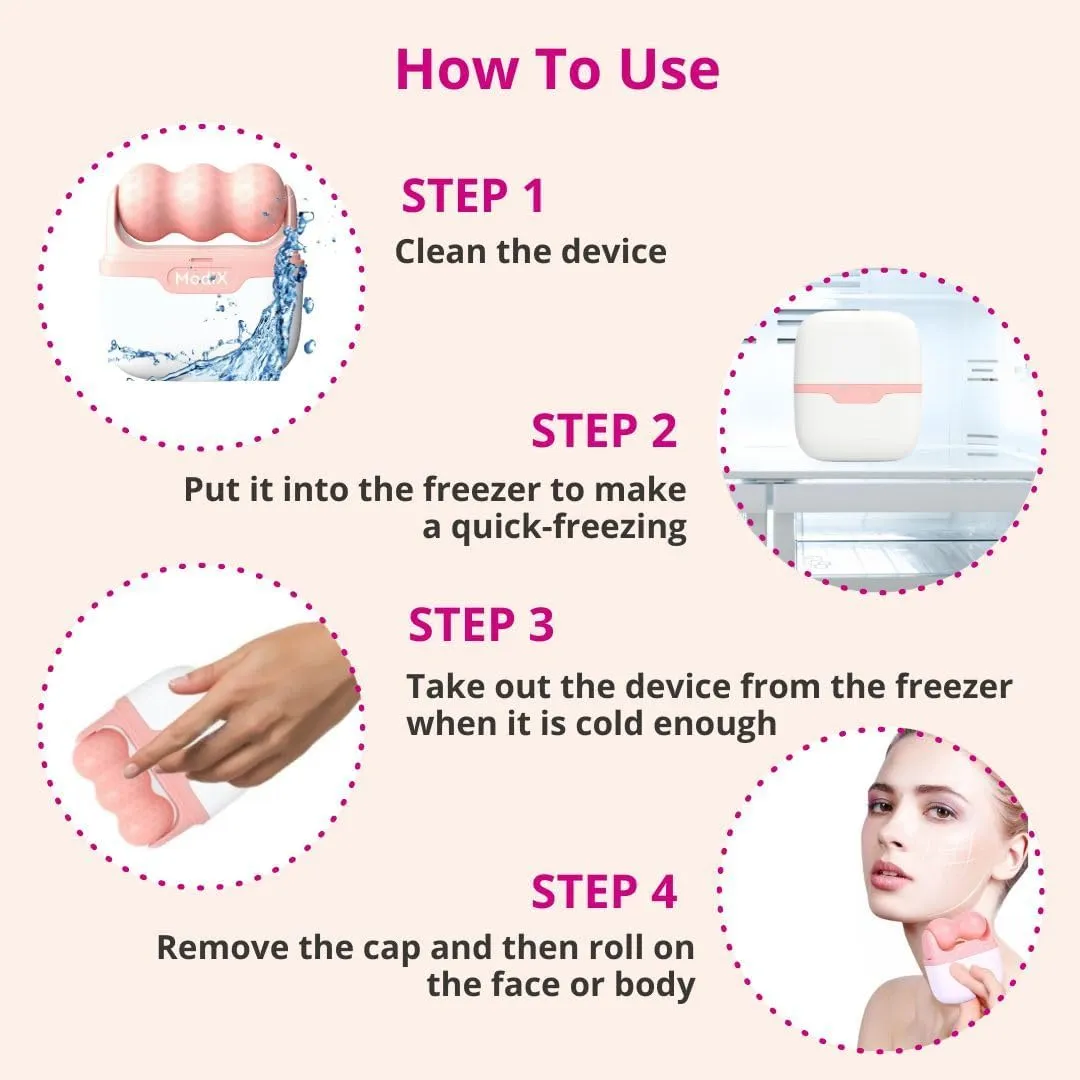 How To Use

ModiX

STEP 1
Clean the device

STEP 2
Put it into the freezer to make a quick-freezing

STEP 3
Take out the device from the freezer when it is cold enough

STEP 4
Remove the cap and then roll on the face or body